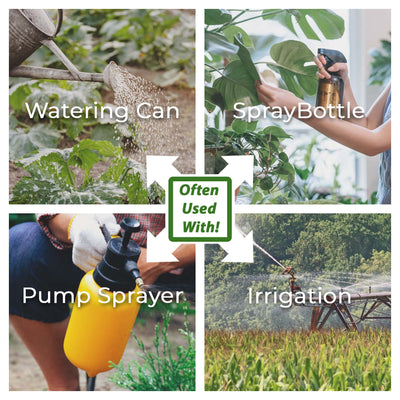 Watering Can

SprayBottle

Often Used With!

Pump Sprayer

Irrigation