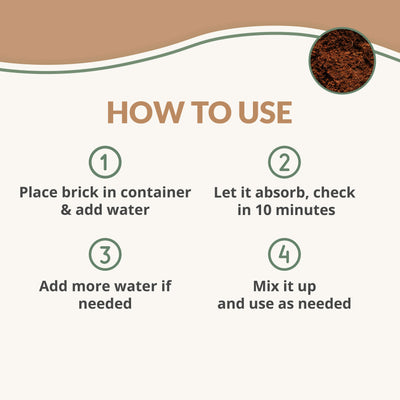 HOW TO USE

1
Place brick in container & add water

2
Let it absorb, check in 10 minutes

3
Add more water if needed

4
Mix it up and use as needed